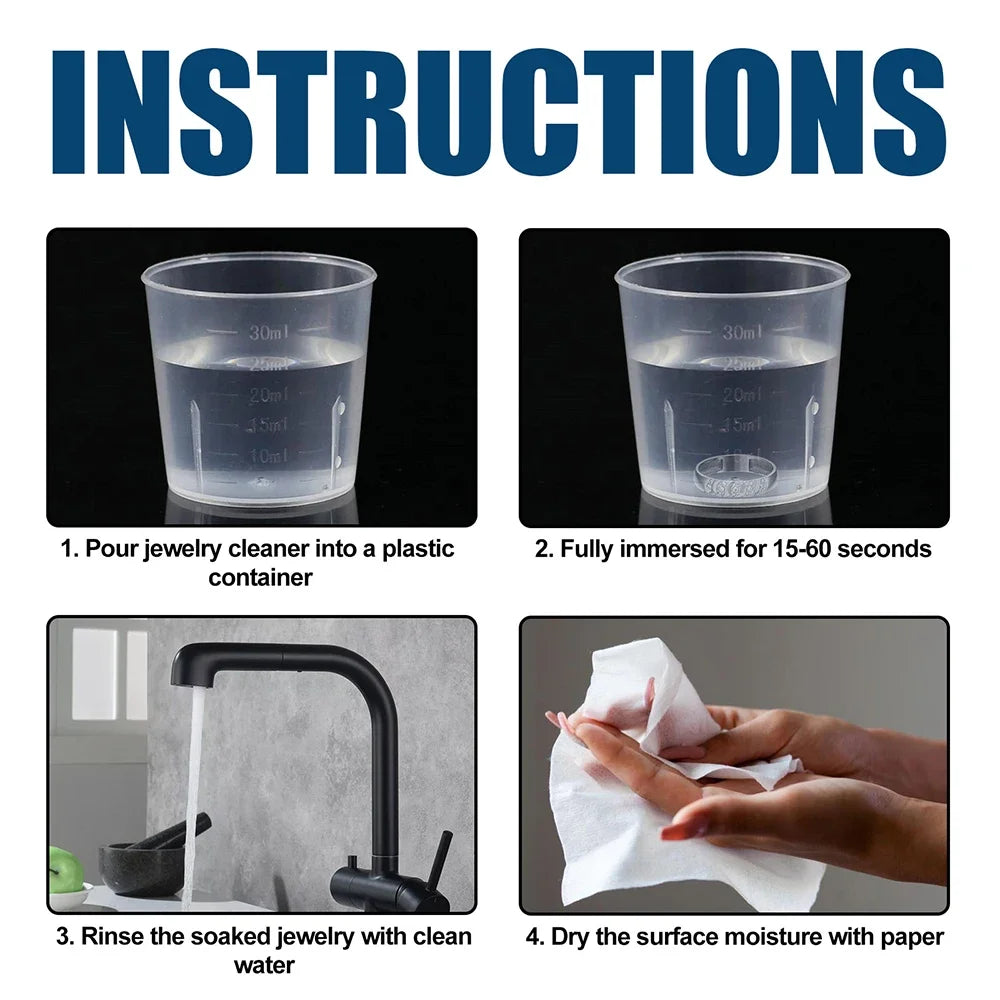 INSTRUCTIONS

30ml
25ml
20ml
15ml
10ml

1. Pour jewelry cleaner into a plastic container

30ml
25ml
20ml
15ml

2. Fully immersed for 15-60 seconds

3. Rinse the soaked jewelry with clean water

4. Dry the surface moisture with paper